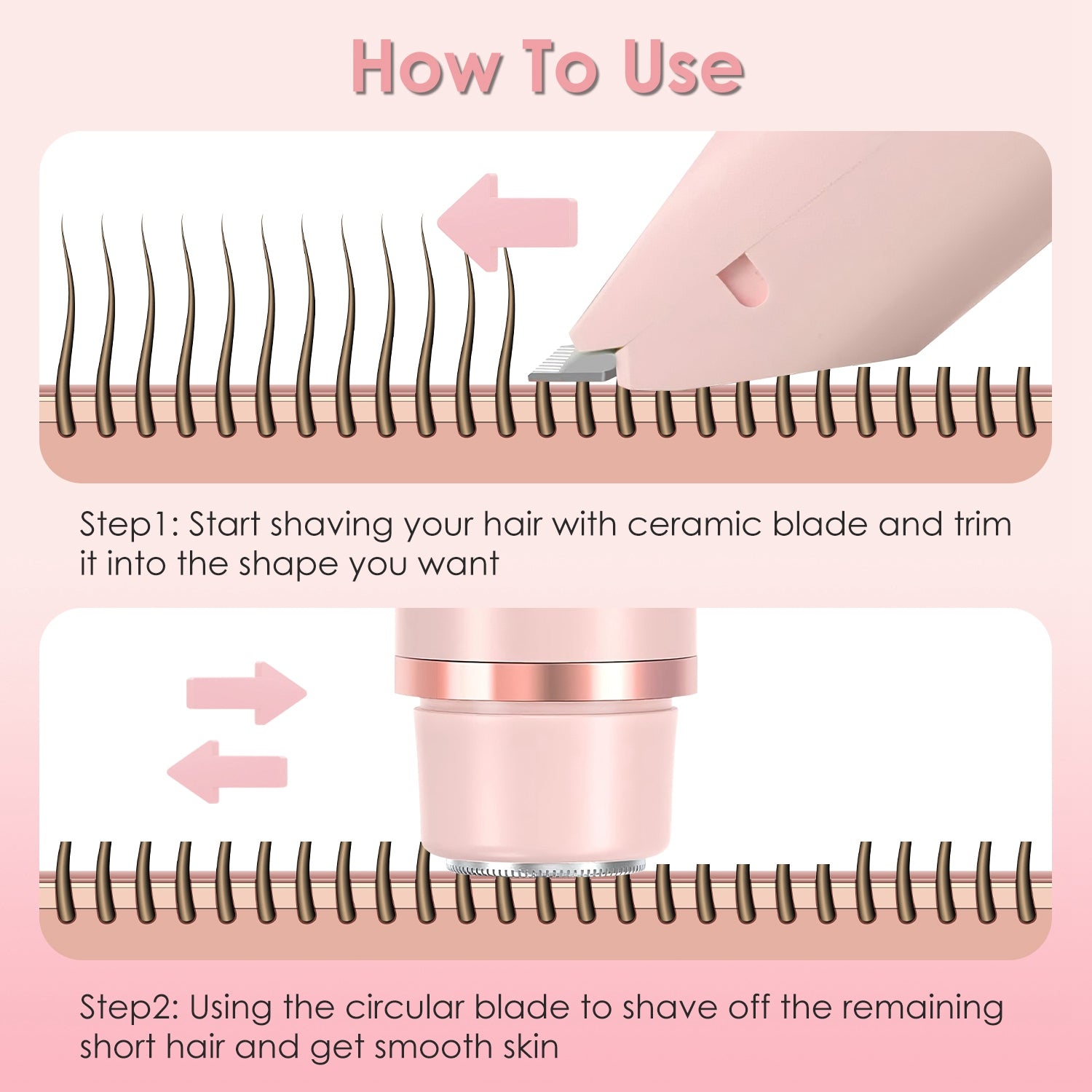 How To Use

Step1: Start shaving your hair with ceramic blade and trim it into the shape you want

Step2: Using the circular blade to shave off the remaining short hair and get smooth skin